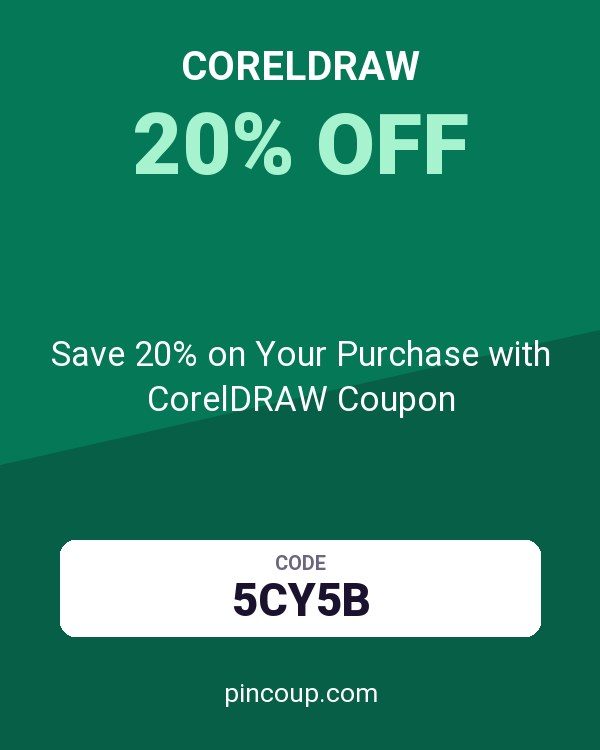 CORELDRAW
20% OFF

Save 20% on Your Purchase with CorelDRAW Coupon

CODE
5CY5B

pincoup.com