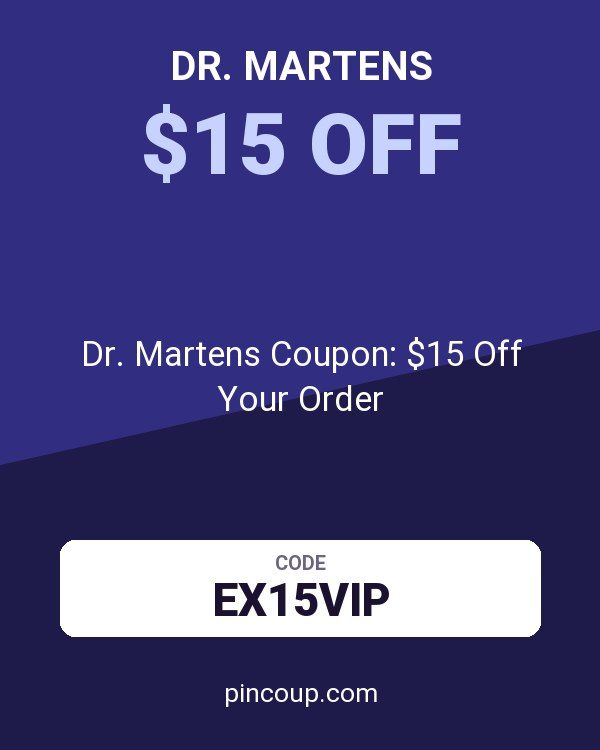 DR. MARTENS
\$15 OFF

Dr. Martens Coupon: \$15 Off Your Order

CODE
EX15VIP

pincoup.com